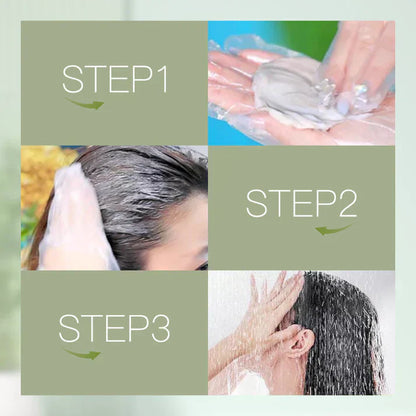 STEP1

STEP2

STEP3