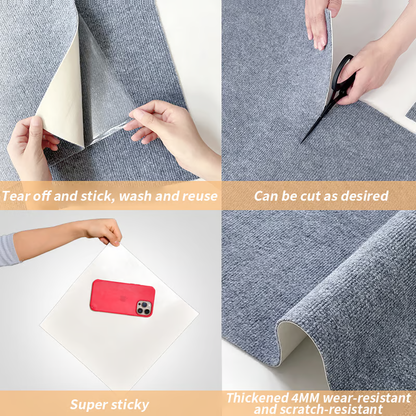 Tear off and stick, wash and reuse

Can be cut as desired

Super sticky

Thickened 4MM wear-resistant and scratch-resistant