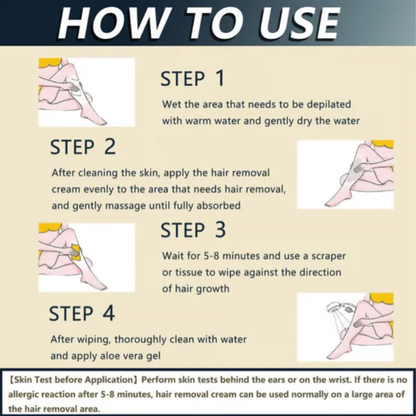 HOW TO USE

STEP 1

Wet the area that needs to be depilated with warm water and gently dry the water

STEP 2

After cleaning the skin, apply the hair removal cream evenly to the area that needs hair removal, and gently massage until fully absorbed

STEP 3

Wait for 5-8 minutes and use a scraper or tissue to wipe against the direction of hair growth

STEP 4

After wiping, thoroughly clean with water and apply aloe vera gel

【Skin Test before Application】Perform skin tests behind the ears or on the wrist. If there is no allergic reaction after 5-8 minutes, hair removal cream can be used normally on a large area of the hair removal area.