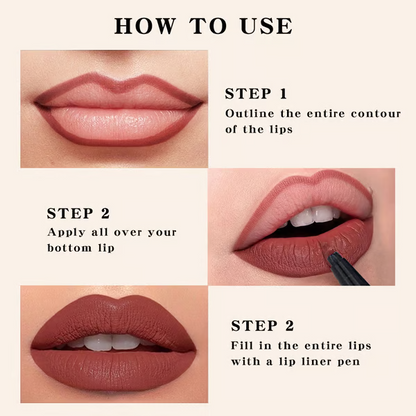 HOW TO USE

STEP 1
Outline the entire contour of the lips

STEP 2
Apply all over your bottom lip

STEP 2
Fill in the entire lips with a lip liner pen